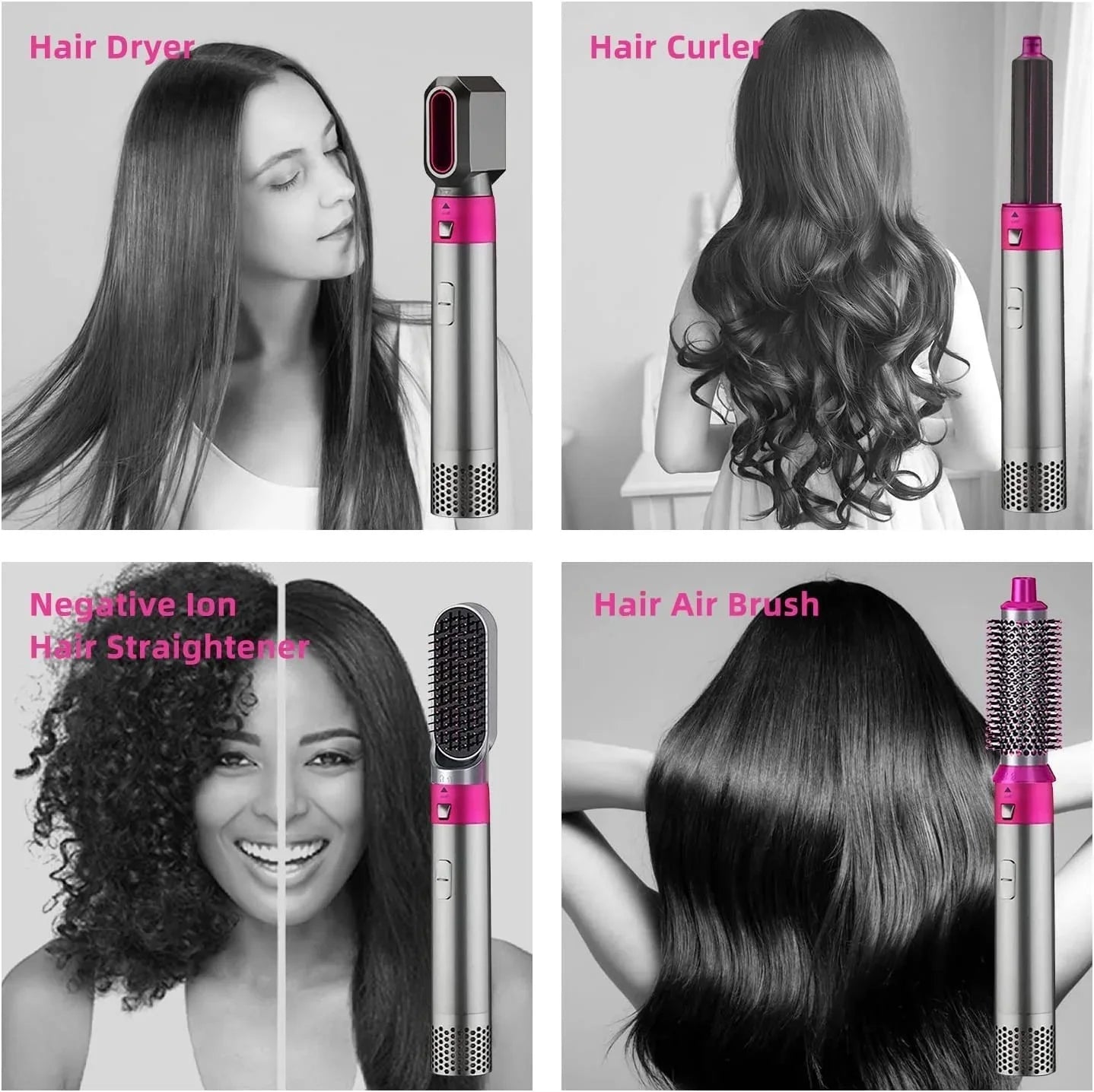 Hair Dryer

Hair Curler

Negative Ion Hair Straightener

Hair Air Brush